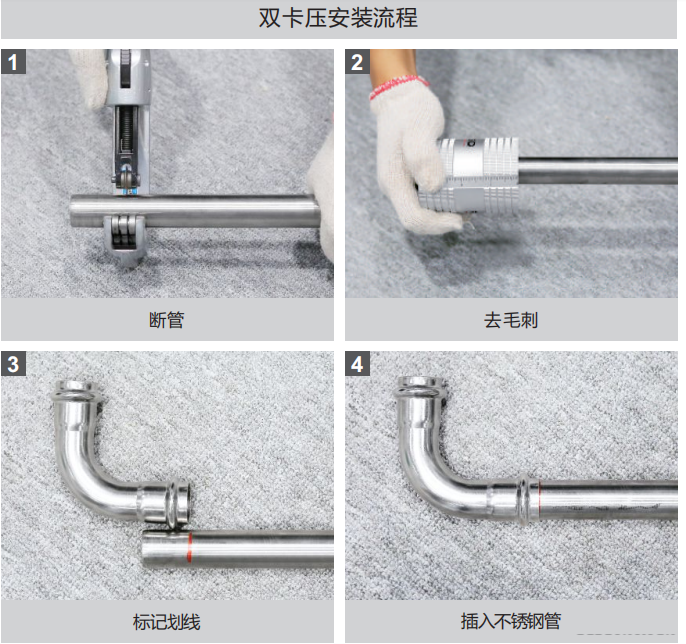 双卡压安装流程

1

断管

2

去毛刺

3

标记划线

4

插入不锈钢管